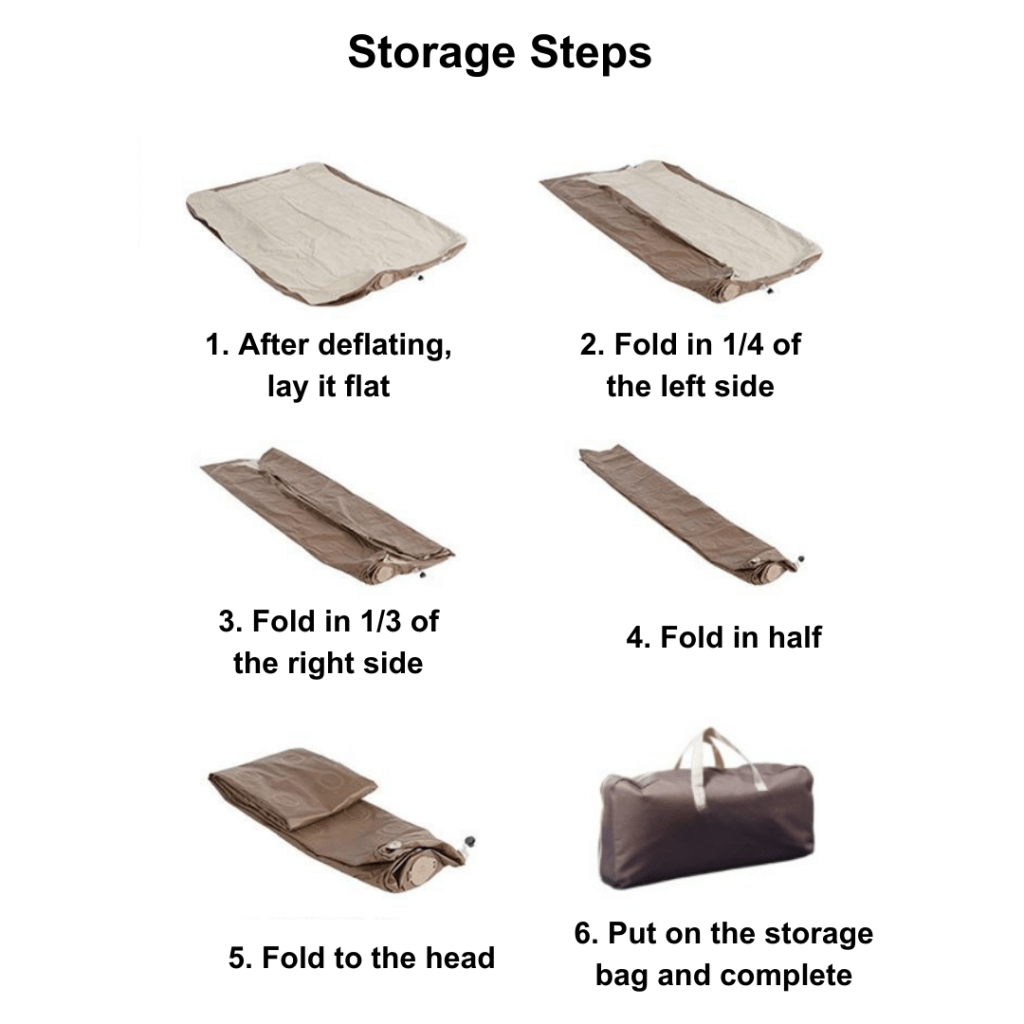 Storage Steps

1. After deflating, lay it flat

2. Fold in 1/4 of the left side

3. Fold in 1/3 of the right side

4. Fold in half

5. Fold to the head

6. Put on the storage bag and complete