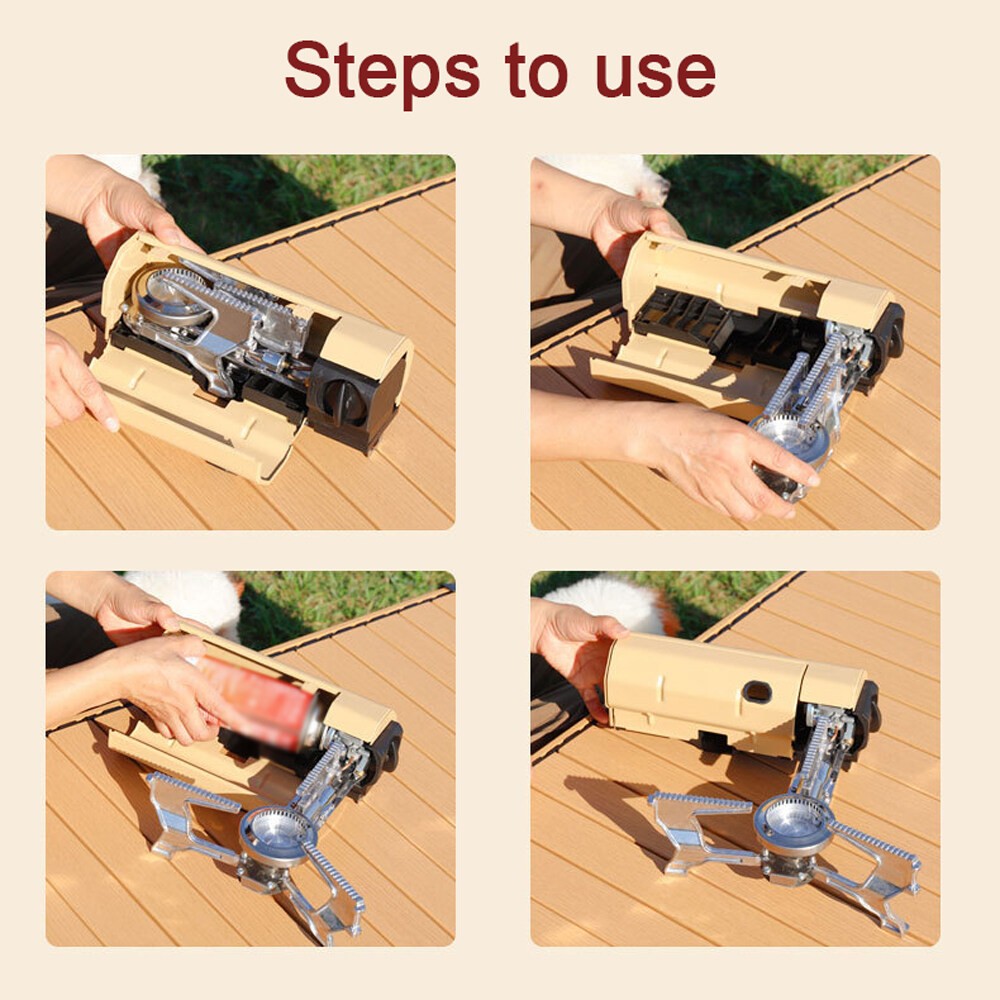 Steps to use