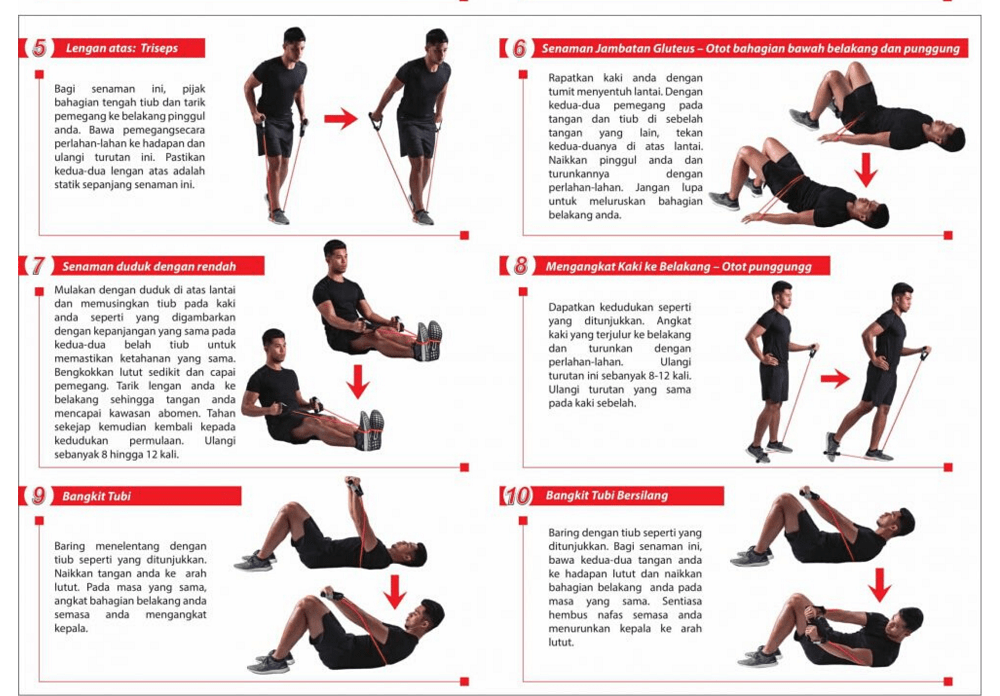 5 Lengan atas: Triseps

Bagi senaman ini, pijak bahagian tengah tiub dan tarik pemegang ke belakang pinggul anda. Bawa pemegangsecara perlahan-lahan ke hadapan dan ulangi turutan ini. Pastikan kedua-dua lengan atas adalah statik sepanjang senaman ini.

6 Senaman Jambatan Gluteus – Otot bahagian bawah belakang dan punggung

Rapatkan kaki anda dengan tumit menyentuh lantai. Dengan kedua-dua pemegang pada tangan dan tiub di sebelah tangan yang lain, tekan kedua-duanya di atas lantai. Naikkan pinggul anda dan turunkannya dengan perlahan-lahan. Jangan lupa untuk meluruskan bahagian belakang anda.

7 Senaman duduk dengan rendah

Mulakan dengan duduk di atas lantai dan memusingkan tiub pada kaki anda seperti yang digambarkan dengan kepanjangan yang sama pada kedua-dua belah tiub untuk memastikan ketahanan yang sama. Bengkokkan lutut sedikit dan capai pemegang. Tarik lengan anda ke belakang sehingga tangan anda mencapai kawasan abomen. Tahan sekejap kemudian kembali kepada kedudukan permulaan. Ulangi sebanyak 8 hingga 12 kali.

8 Mengangkat Kaki ke Belakang – Otot punggungg

Dapatkan kedudukan seperti yang ditunjukkan. Angkat kaki yang terjulur ke belakang dan turunkan dengan perlahan-lahan. Ulangi turutan ini sebanyak 8-12 kali. Ulangi turutan yang sama pada kaki sebelah.

9 Bangkit Tubi

Baring menelentang dengan tiub seperti yang ditunjukkan. Naikkan tangan anda ke arah lutut. Pada masa yang sama, angkat bahagian belakang anda semasa anda mengangkat kepala.

10 Bangkit Tubi Bersilang

Baring dengan tiub seperti yang ditunjukkan. Bagi senaman ini, bawa kedua-dua tangan anda ke hadapan lutut dan naikkan bahagian belakang anda pada masa yang sama. Sentiasa hembus nafas semasa anda menurunkan kepala ke arah lutut.