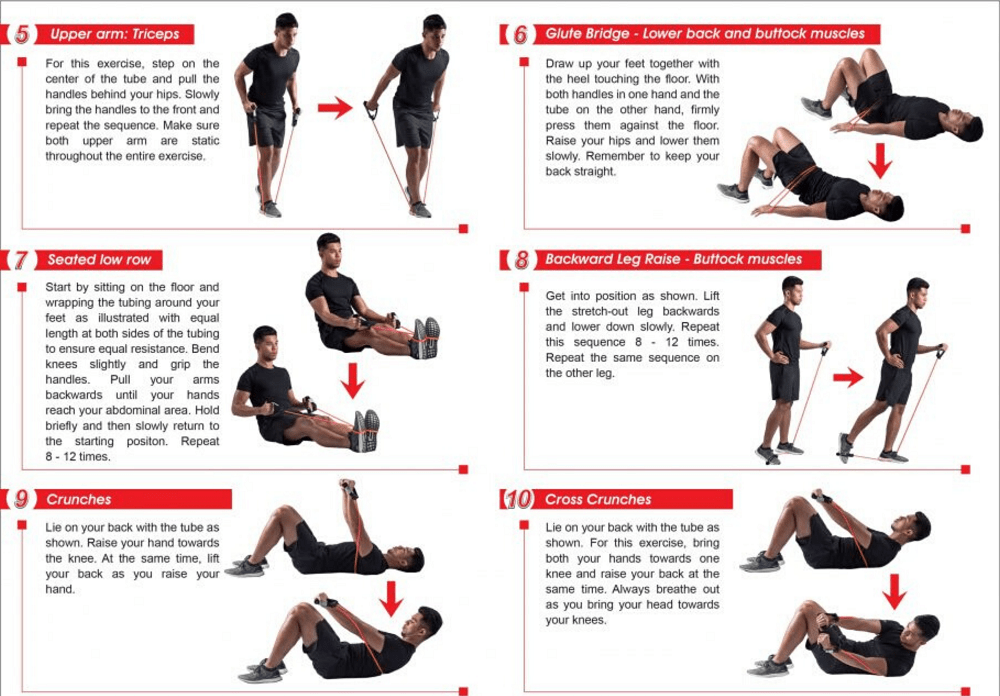 5 Upper arm: Triceps

For this exercise, step on the center of the tube and pull the handles behind your hips. Slowly bring the handles to the front and repeat the sequence. Make sure both upper arm are static throughout the entire exercise.

6 Glute Bridge - Lower back and buttock muscles

Draw up your feet together with the heel touching the floor. With both handles in one hand and the tube on the other hand, firmly press them against the floor. Raise your hips and lower them slowly. Remember to keep your back straight.

7 Seated low row

Start by sitting on the floor and wrapping the tubing around your feet as illustrated with equal length at both sides of the tubing to ensure equal resistance. Bend knees slightly and grip the handles. Pull your arms backwards until your hands reach your abdominal area. Hold briefly and then slowly return to the starting positon. Repeat 8 - 12 times.

8 Backward Leg Raise - Buttock muscles

Get into position as shown. Lift the stretch-out leg backwards and lower down slowly. Repeat this sequence 8 - 12 times. Repeat the same sequence on the other leg.

9 Crunches

Lie on your back with the tube as shown. Raise your hand towards the knee. At the same time, lift your back as you raise your hand.

10 Cross Crunches

Lie on your back with the tube as shown. For this exercise, bring both your hands towards one knee and raise your back at the same time. Always breathe out as you bring your head towards your knees.